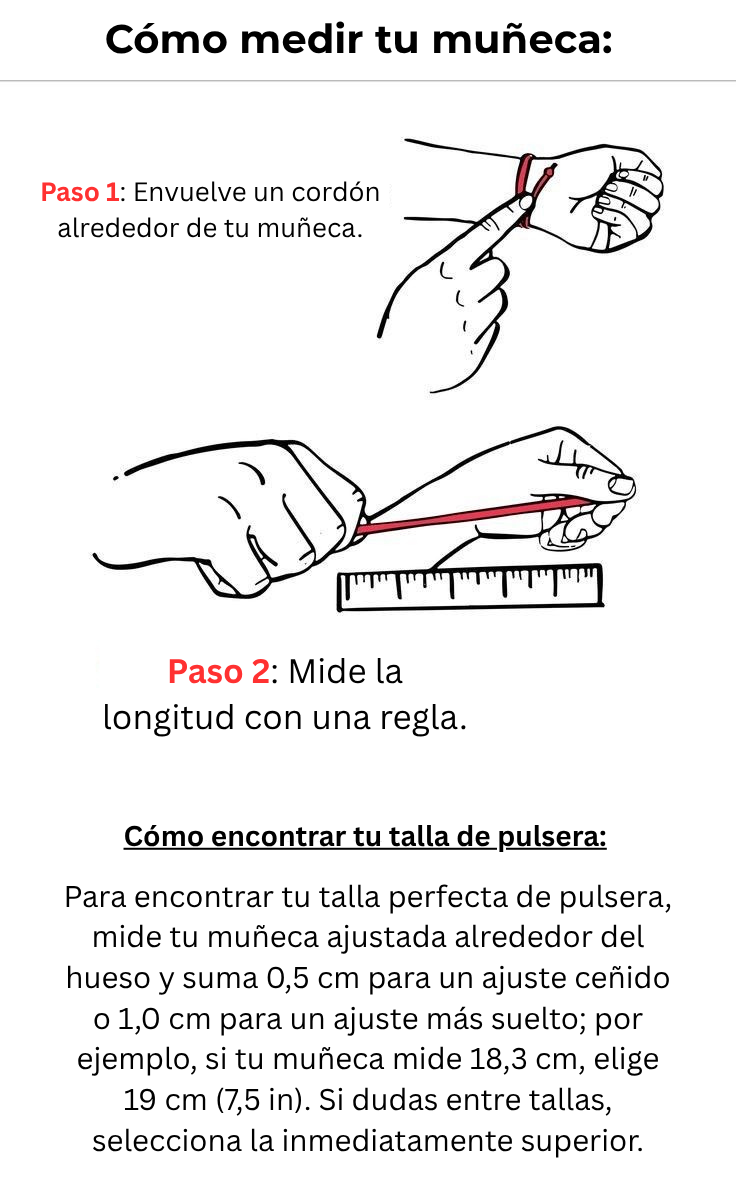 Cómo medir tu muñeca:

Paso 1: Envuelve un cordón alrededor de tu muñeca.

Paso 2: Mide la longitud con una regla.

Cómo encontrar tu talla de pulsera:

Para encontrar tu talla perfecta de pulsera, mide tu muñeca ajustada alrededor del hueso y suma 0,5 cm para un ajuste ceñido o 1,0 cm para un ajuste más suelto; por ejemplo, si tu muñeca mide 18,3 cm, elige 19 cm (7,5 in). Si dudas entre tallas, selecciona la inmediatamente superior.